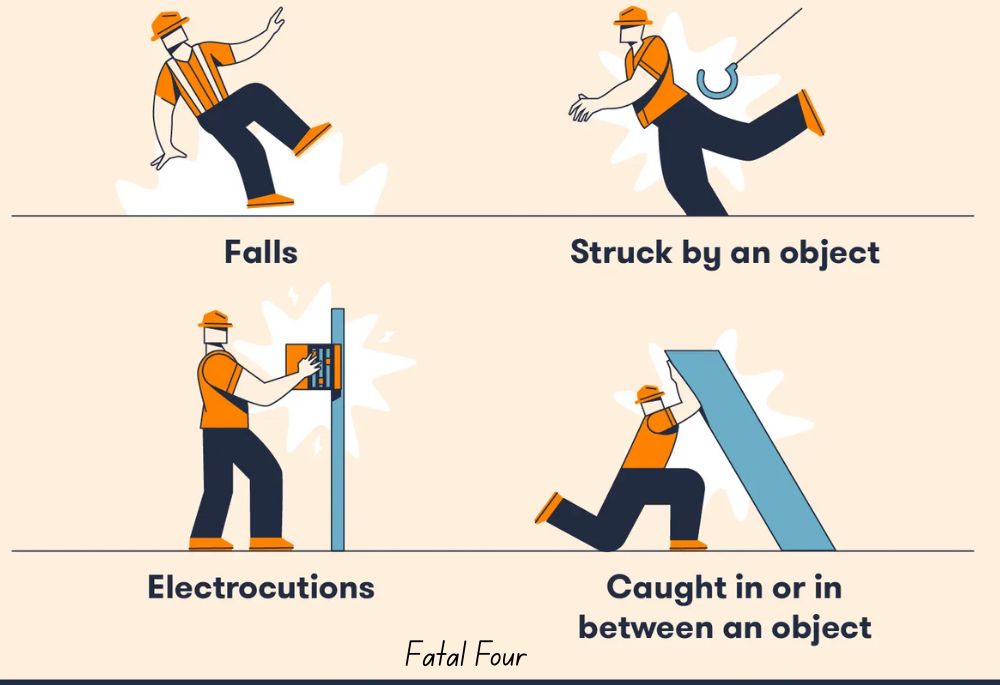 Falls

Struck by an object

Electrocutions

Caught in or in between an object

Fatal Four